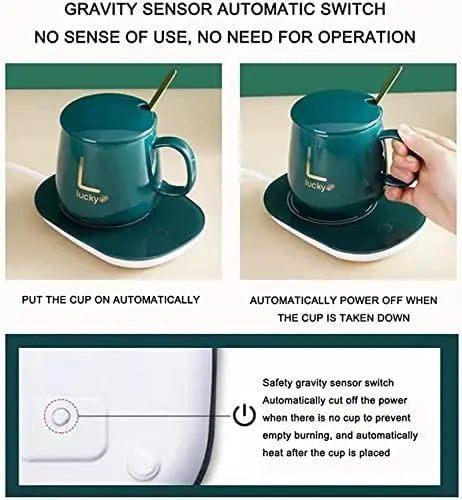 GRAVITY SENSOR AUTOMATIC SWITCH
NO SENSE OF USE, NO NEED FOR OPERATION

L
lucky

L
lucky

PUT THE CUP ON AUTOMATICALLY

AUTOMATICALLY POWER OFF WHEN THE CUP IS TAKEN DOWN

Safety gravity sensor switch
Automatically cut off the power when there is no cup to prevent empty burning, and automatically heat after the cup is placed